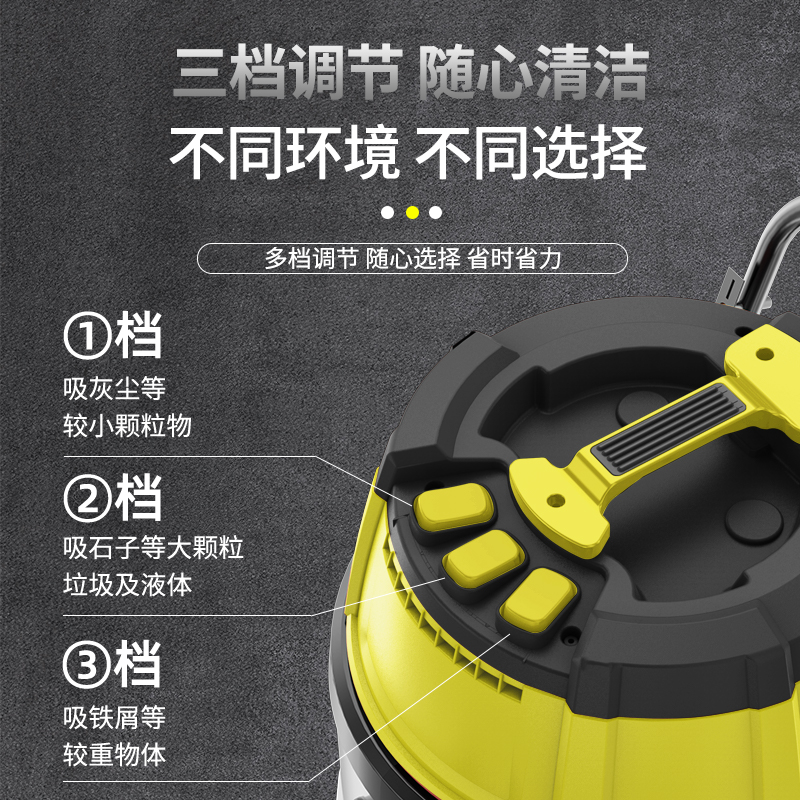 三档调节 随心清洁
不同环境 不同选择

多档调节 随心选择 省时省力

①档
吸灰尘等
较小颗粒物

②档
吸石子等大颗粒
垃圾及液体

③档
吸铁屑等
较重物体